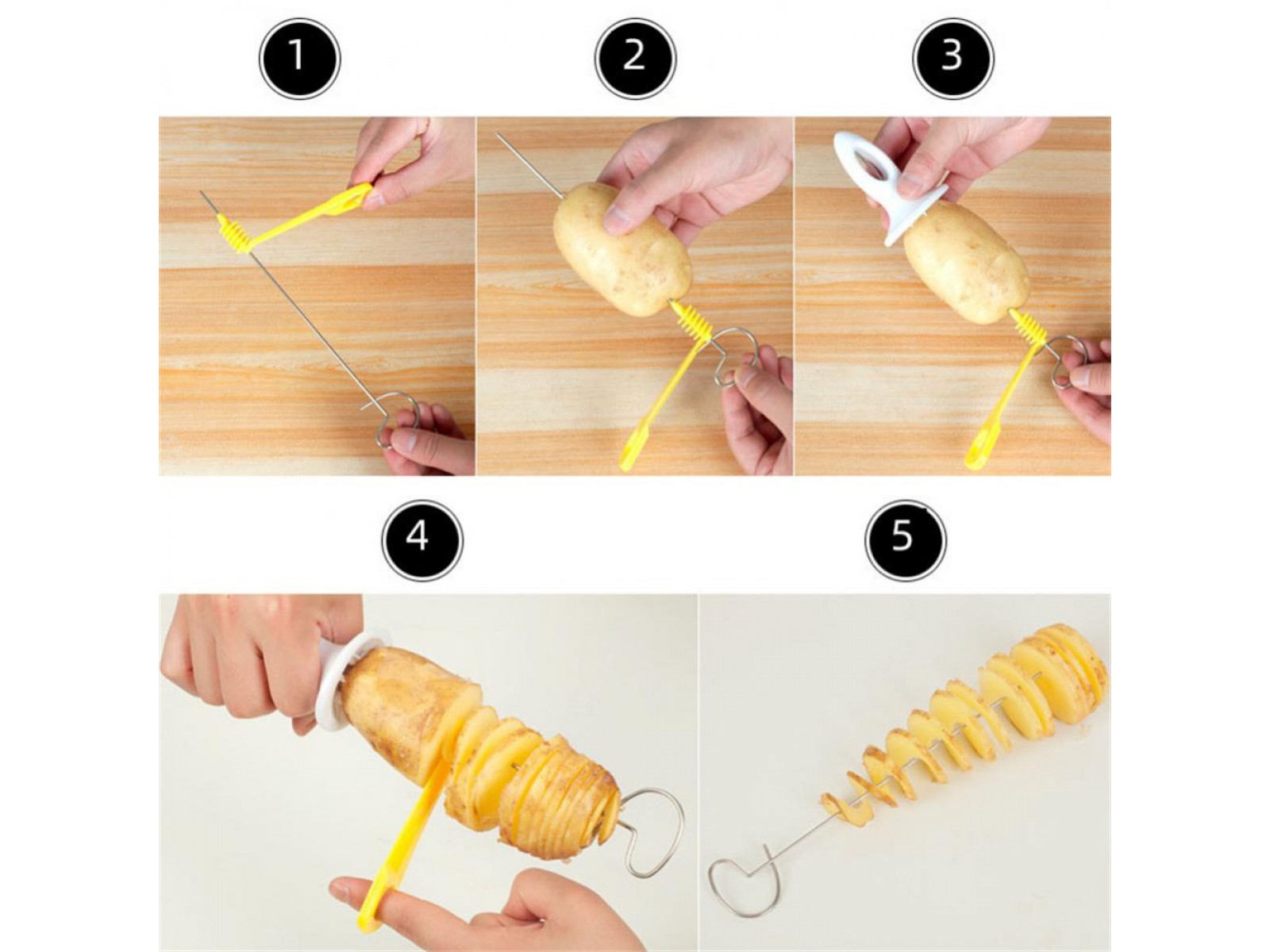 1

2

3

4

5